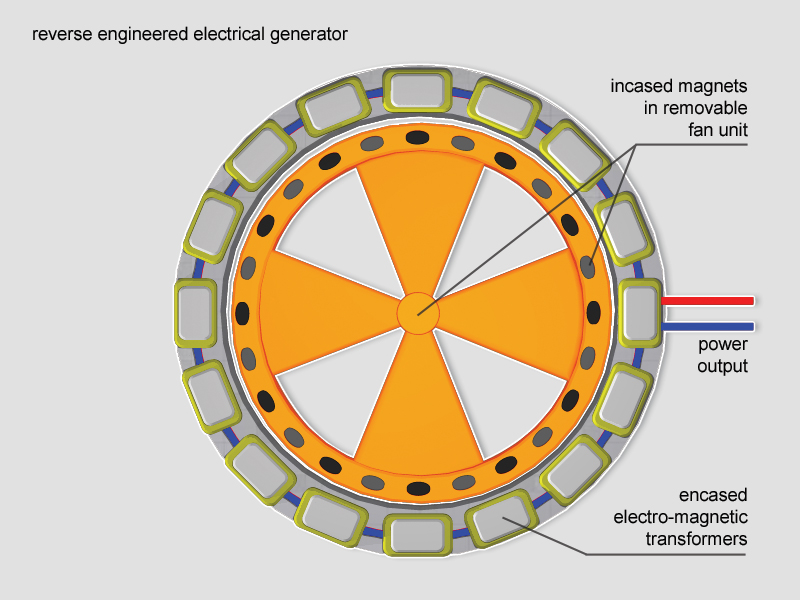 reverse engineered electrical generator

incased magnets
in removable
fan unit

power
output

encased
electro-magnetic
transformers